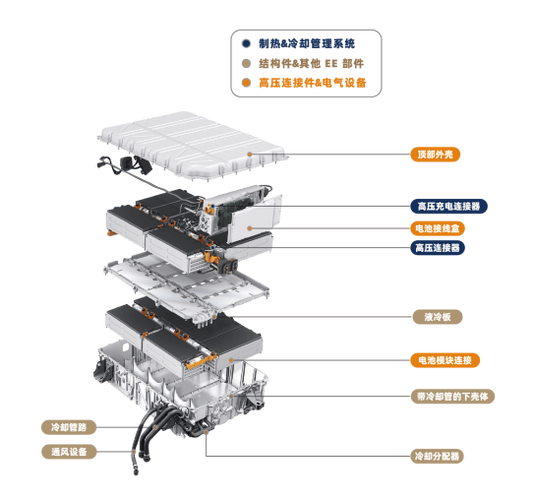 制热&冷却管理系统
结构件&其他 EE 部件
高压连接件&电气设备

顶部外壳
高压充电连接器
电池接线盒
高压连接器
液冷板
电池模块连接
带冷却管的下壳体
冷却管路
通风设备
冷却分配器